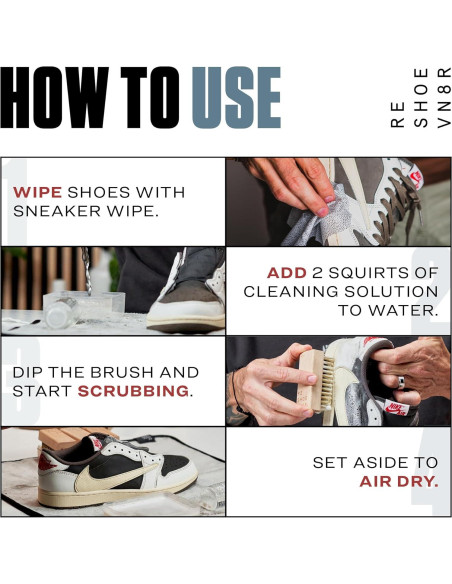 HOW TO USE

RE SHOE VN8R

1
WIPE SHOES WITH SNEAKER WIPE.

2
ADD 2 SQUIRTS OF CLEANING SOLUTION TO WATER.

3
DIP THE BRUSH AND START SCRUBBING.

4
SET ASIDE TO AIR DRY.