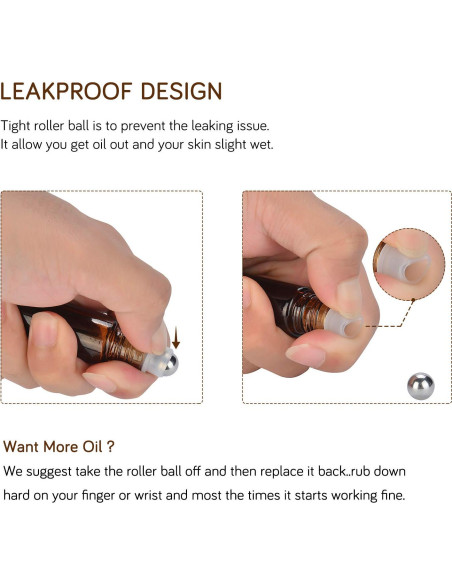 LEAKPROOF DESIGN

Tight roller ball is to prevent the leaking issue.
It allow you get oil out and your skin slight wet.

Want More Oil ?

We suggest take the roller ball off and then replace it back..rub down hard on your finger or wrist and most the times it starts working fine.