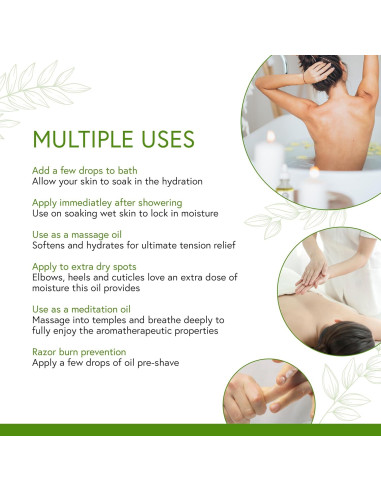 MULTIPLE USES

Add a few drops to bath
Allow your skin to soak in the hydration

Apply immediatley after showering
Use on soaking wet skin to lock in moisture

Use as a massage oil
Softens and hydrates for ultimate tension relief

Apply to extra dry spots
Elbows, heels and cuticles love an extra dose of moisture this oil provides

Use as a meditation oil
Massage into temples and breathe deeply to fully enjoy the aromatherapeutic properties

Razor burn prevention
Apply a few drops of oil pre-shave