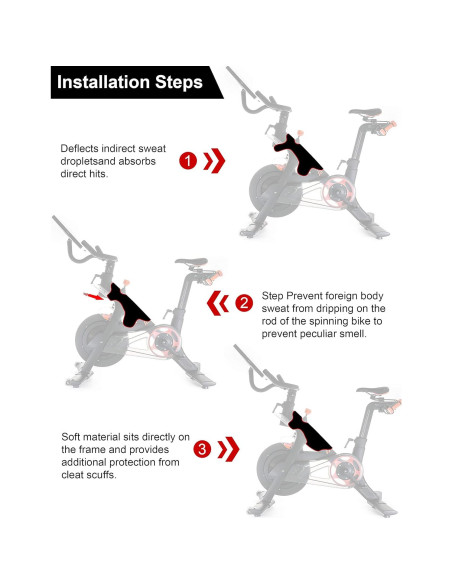 Installation Steps

Deflects indirect sweat dropletsand absorbs direct hits.

1

2

Step Prevent foreign body sweat from dripping on the rod of the spinning bike to prevent peculiar smell.

Soft material sits directly on the frame and provides additional protection from cleat scuffs.

3