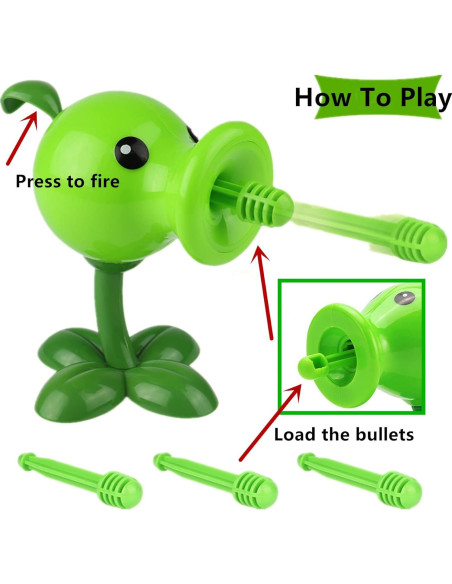 How To Play

Press to fire

Load the bullets