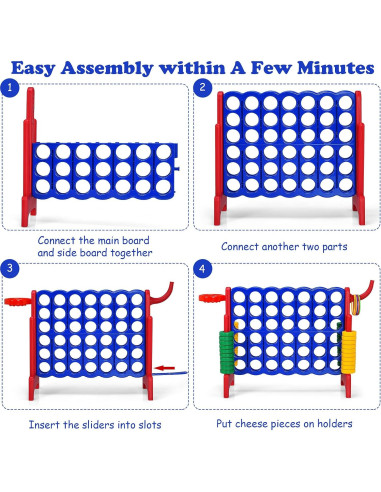 Easy Assembly within A Few Minutes

1

Connect the main board and side board together

2

Connect another two parts

3

Insert the sliders into slots

4

Put cheese pieces on holders