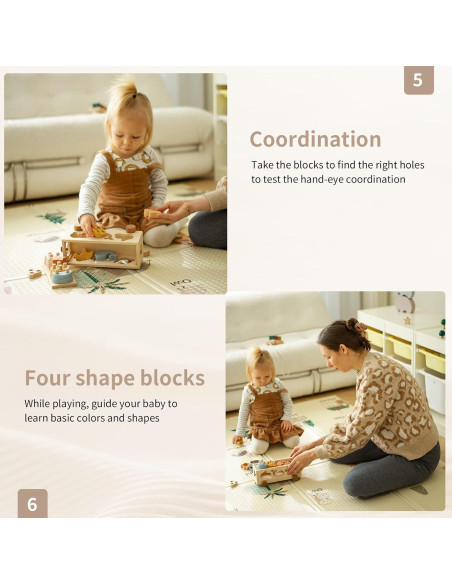 5

Coordination

Take the blocks to find the right holes to test the hand-eye coordination

Four shape blocks

While playing, guide your baby to learn basic colors and shapes

6