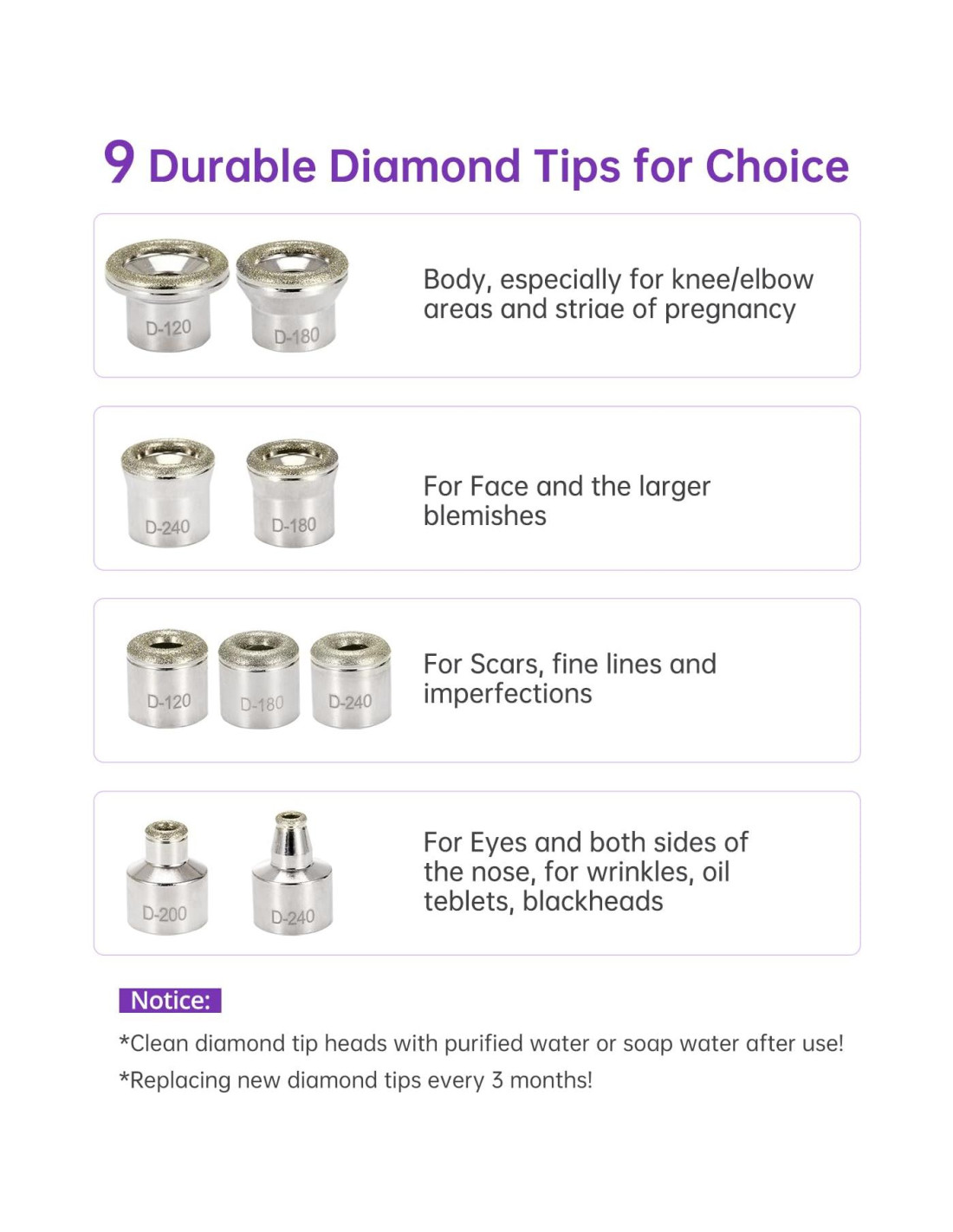 9 Durable Diamond Tips for Choice

D-120 D-180

Body, especially for knee/elbow areas and striae of pregnancy

D-240 D-180

For Face and the larger blemishes

D-120 D-180 D-240

For Scars, fine lines and imperfections

D-200 D-240

For Eyes and both sides of the nose, for wrinkles, oil teblets, blackheads

Notice:

*Clean diamond tip heads with purified water or soap water after use!

*Replacing new diamond tips every 3 months!