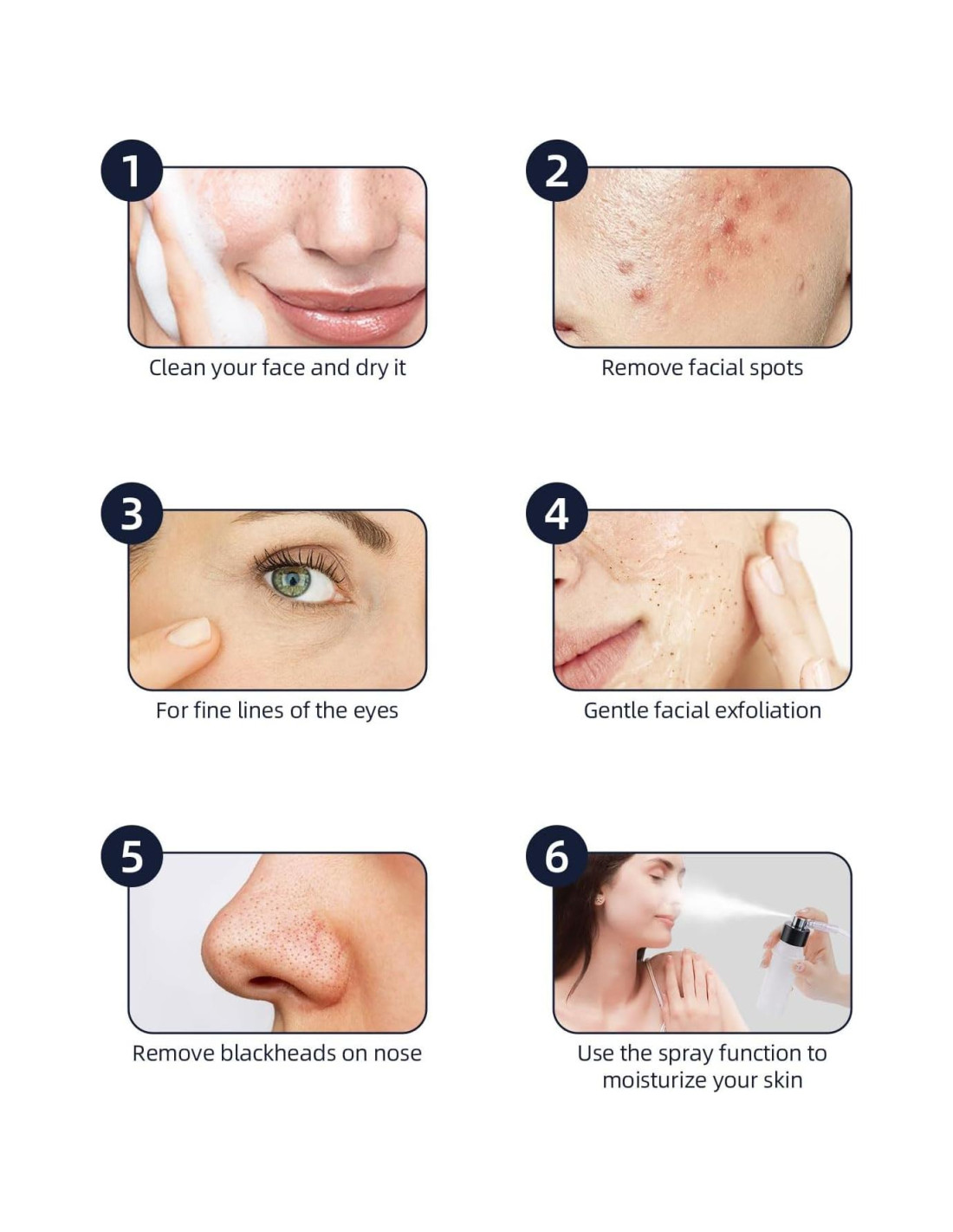 1

Clean your face and dry it

2

Remove facial spots

3

For fine lines of the eyes

4

Gentle facial exfoliation

5

Remove blackheads on nose

6

Use the spray function to moisturize your skin