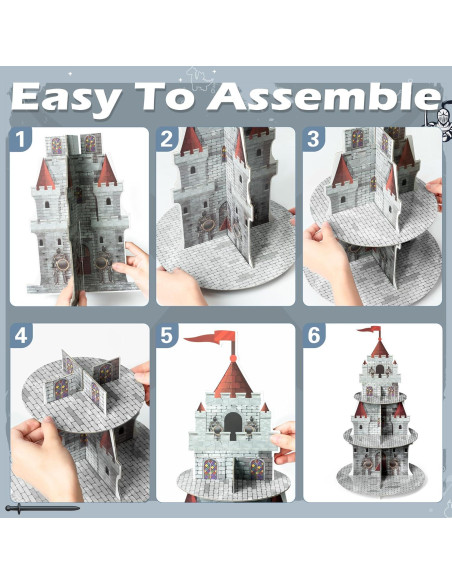 Easy To Assemble

1

2

3

4

5

6