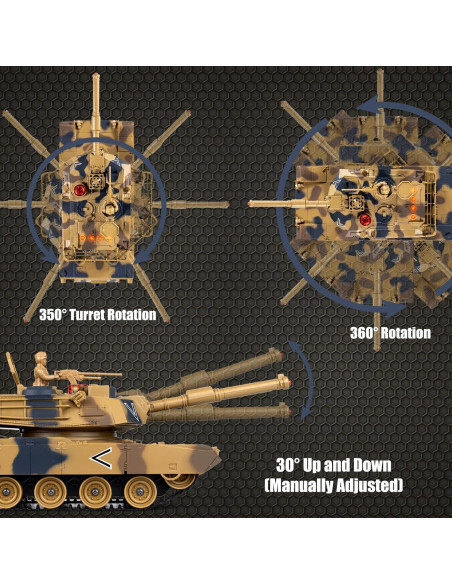 350° Turret Rotation

360° Rotation

30° Up and Down
(Manually Adjusted)