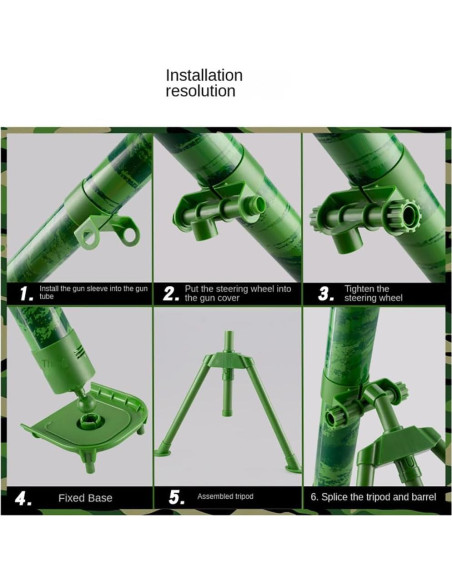 Installation resolution

1. Install the gun sleeve into the gun tube

2. Put the steering wheel into the gun cover

3. Tighten the steering wheel

4. Fixed Base

5. Assembled tripod

6. Splice the tripod and barrel