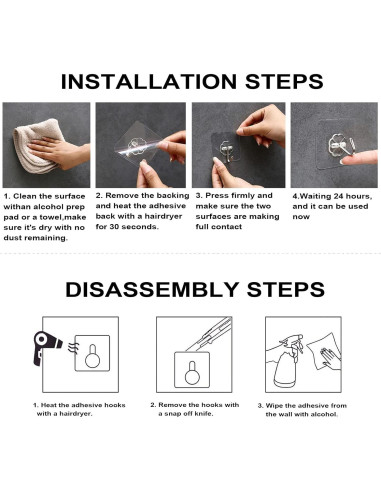 INSTALLATION STEPS

1. Clean the surface withan alcohol prep pad or a towel,make sure it's dry with no dust remaining.

2. Remove the backing and heat the adhesive back with a hairdryer for 30 seconds.

3. Press firmly and make sure the two surfaces are making full contact

4.Waiting 24 hours, and it can be used now

DISASSEMBLY STEPS

1. Heat the adhesive hooks with a hairdryer.

2. Remove the hooks with a snap off knife.

3. Wipe the adhesive from the wall with alcohol.