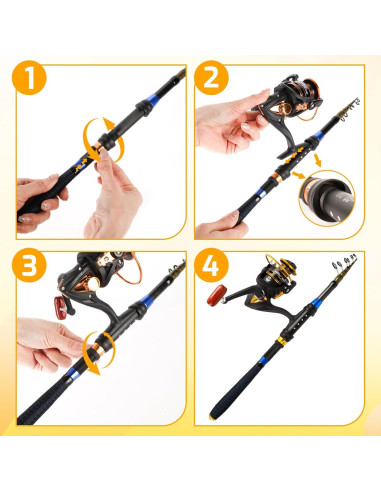 1

2

3

4