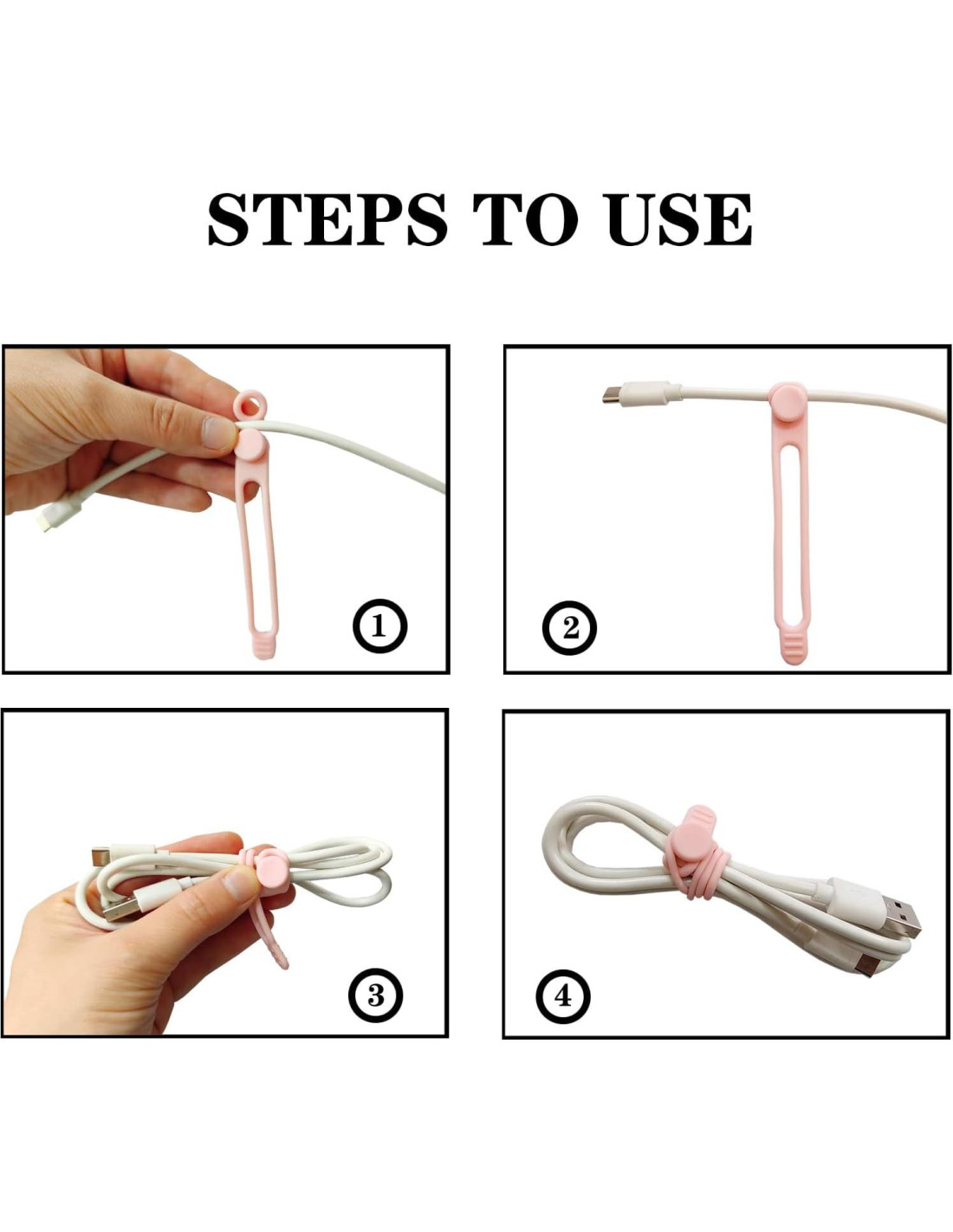 STEPS TO USE

1

2

3

4