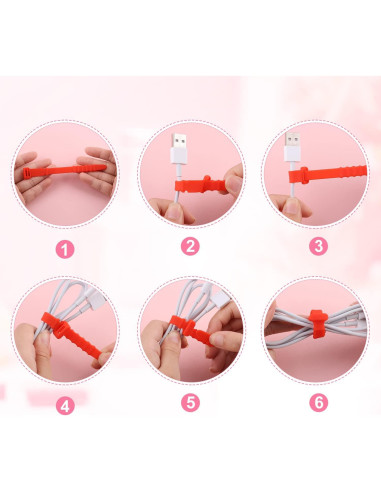 1

2

3

4

5

6