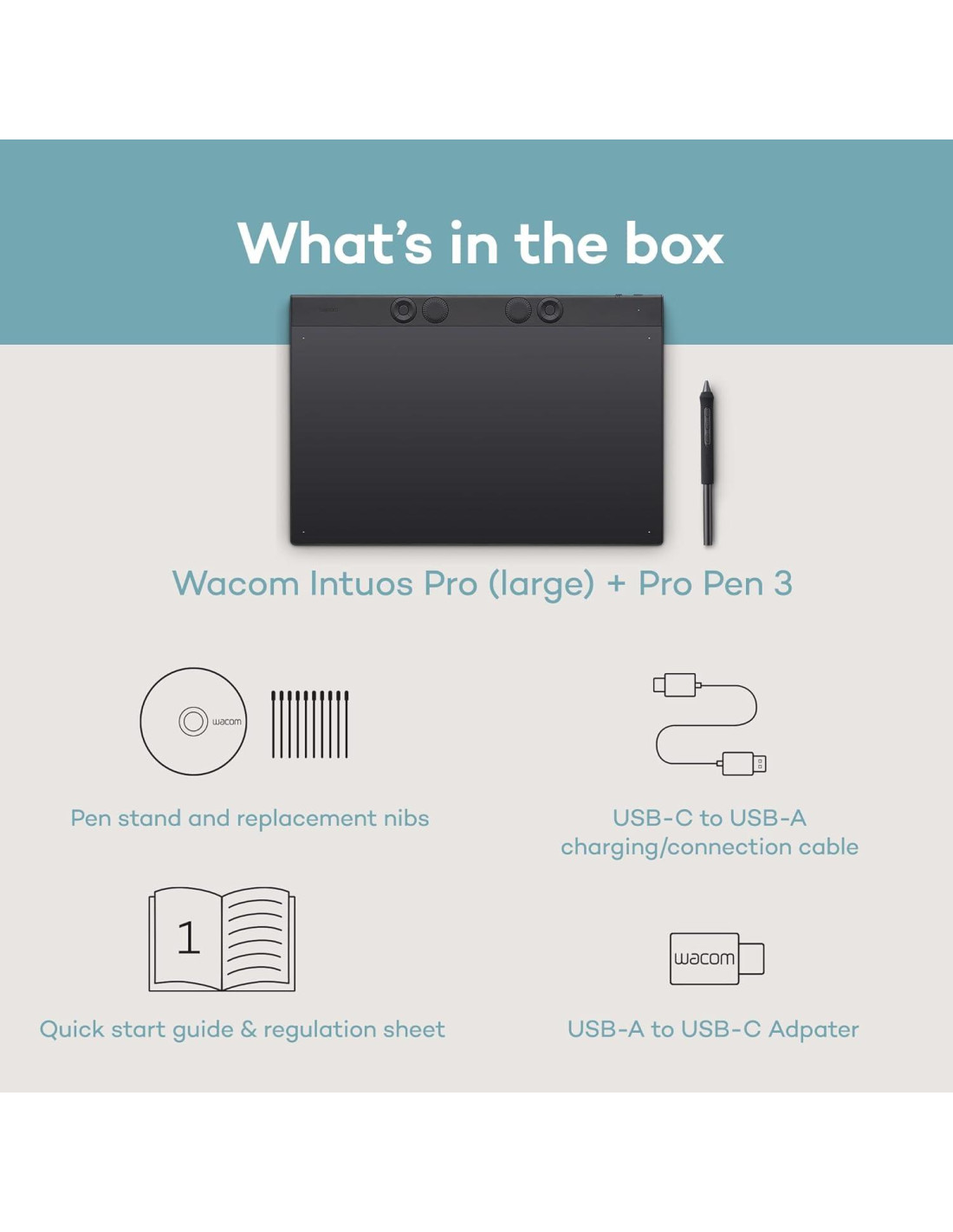 What's in the box

Wacom Intuos Pro (large) + Pro Pen 3

wacom

Pen stand and replacement nibs

USB-C to USB-A charging/connection cable

1

Quick start guide & regulation sheet

wacom

USB-A to USB-C Adpater