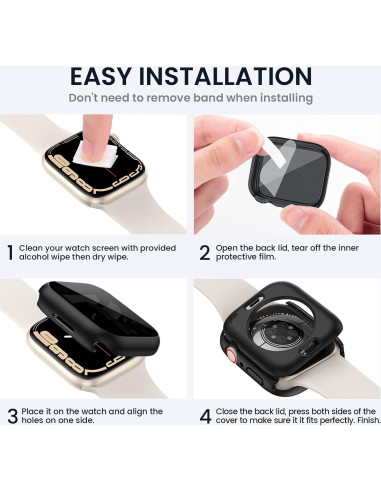 EASY INSTALLATION

Don't need to remove band when installing

1 Clean your watch screen with provided alcohol wipe then dry wipe.

2 Open the back lid, tear off the inner protective film.

3 Place it on the watch and align the holes on one side.

4 Close the back lid, press both sides of the cover to make sure it it fits perfectly. Finish.