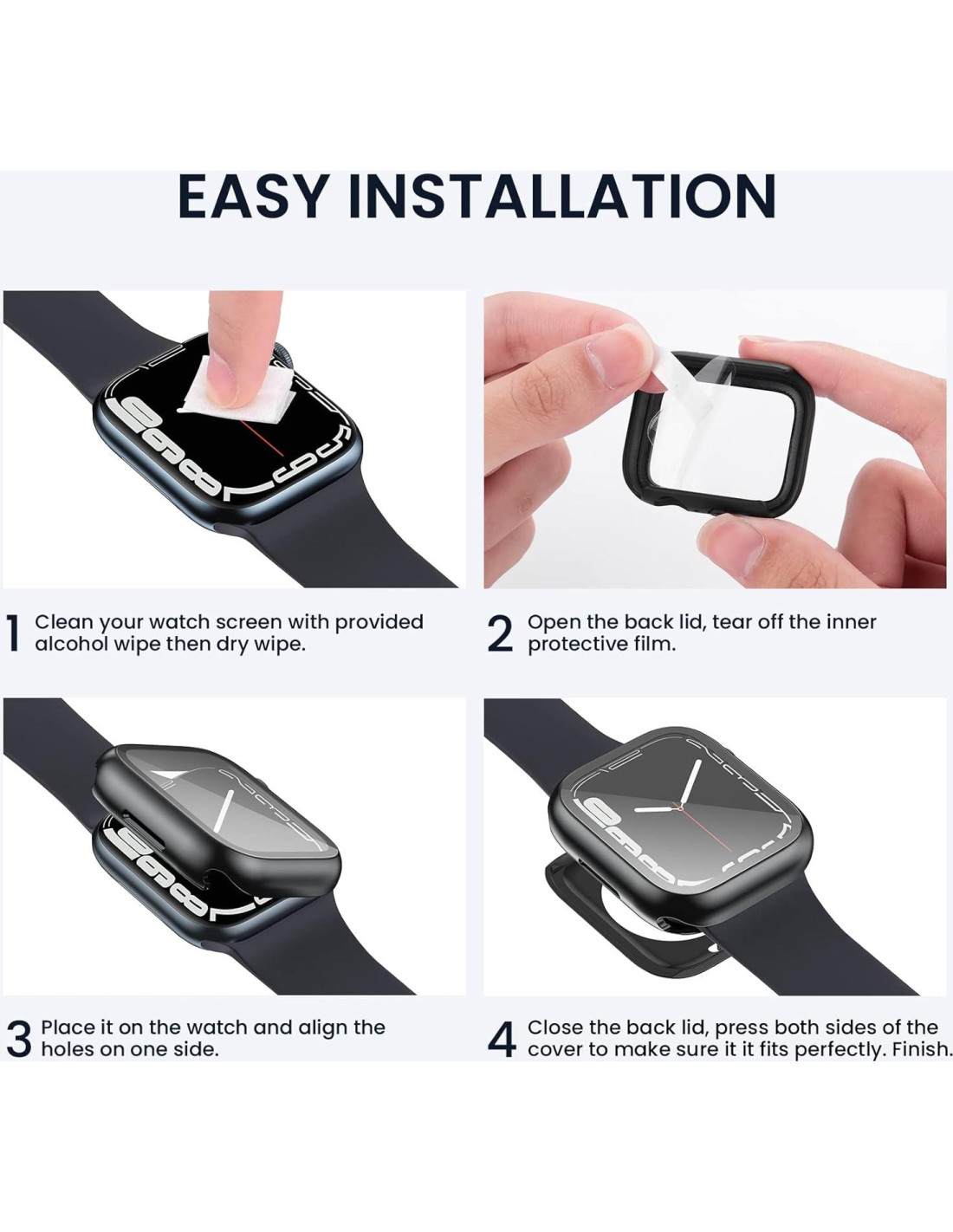 EASY INSTALLATION

1 Clean your watch screen with provided alcohol wipe then dry wipe.

2 Open the back lid, tear off the inner protective film.

3 Place it on the watch and align the holes on one side.

4 Close the back lid, press both sides of the cover to make sure it it fits perfectly. Finish.