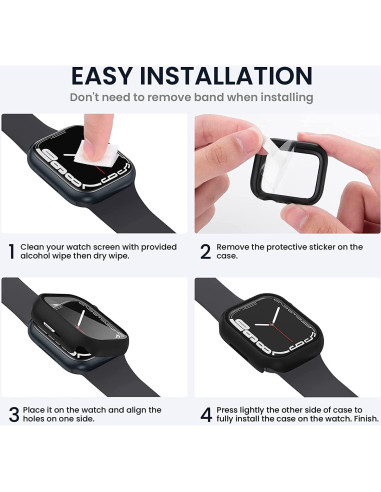 EASY INSTALLATION

Don't need to remove band when installing

1 Clean your watch screen with provided alcohol wipe then dry wipe.

2 Remove the protective sticker on the case.

3 Place it on the watch and align the holes on one side.

4 Press lightly the other side of case to fully install the case on the watch. Finish.