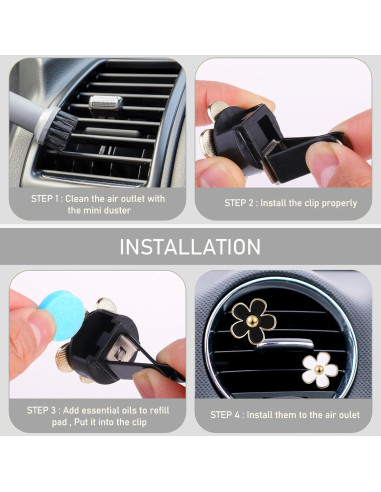 STEP 1 : Clean the air outlet with the mini duster

STEP 2 : Install the clip properly

INSTALLATION

STEP 3 : Add essential oils to refill pad , Put it into the clip

STEP 4 : Install them to the air oulet