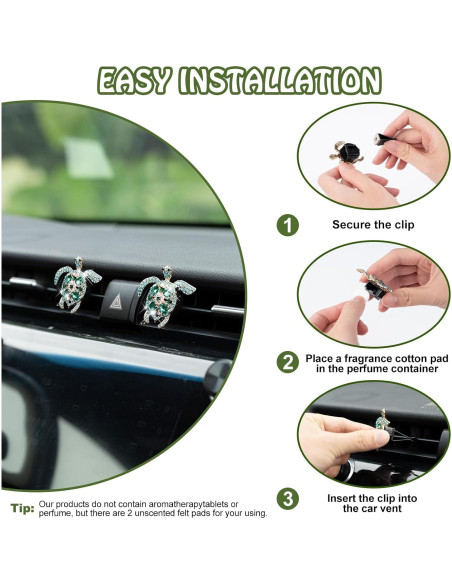 EASY INSTALLATION

1 Secure the clip

2 Place a fragrance cotton pad in the perfume container

3 Insert the clip into the car vent

Tip: Our products do not contain aromatherapytablets or perfume, but there are 2 unscented felt pads for your using.