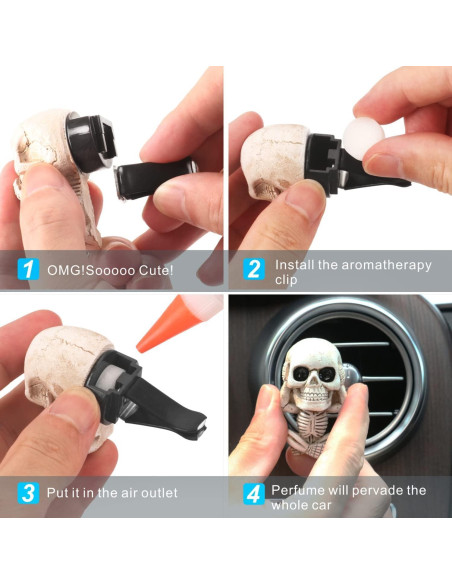 1 OMG!Sooooo Cute!

2 Install the aromatherapy clip

3 Put it in the air outlet

4 Perfume will pervade the whole car