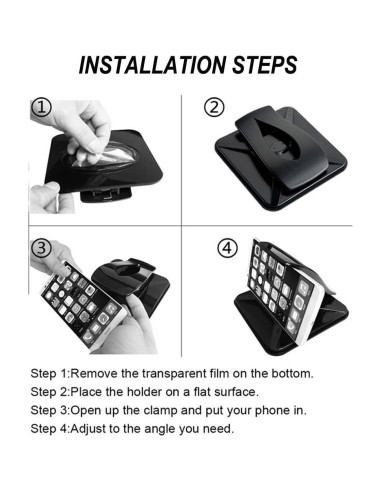 INSTALLATION STEPS

①

②

③

④

Step 1:Remove the transparent film on the bottom.
Step 2:Place the holder on a flat surface.
Step 3:Open up the clamp and put your phone in.
Step 4:Adjust to the angle you need.