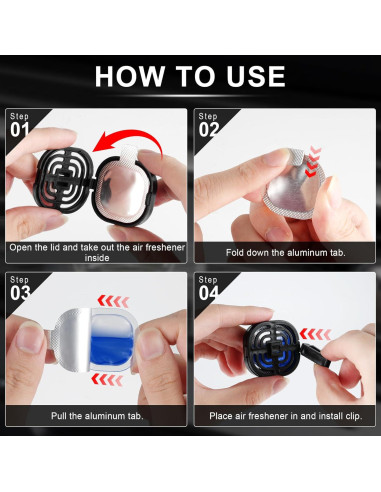 HOW TO USE

Step 01

Open the lid and take out the air freshener inside

Step 02

Fold down the aluminum tab.

Step 03

Pull the aluminum tab.

Step 04

Place air freshener in and install clip.