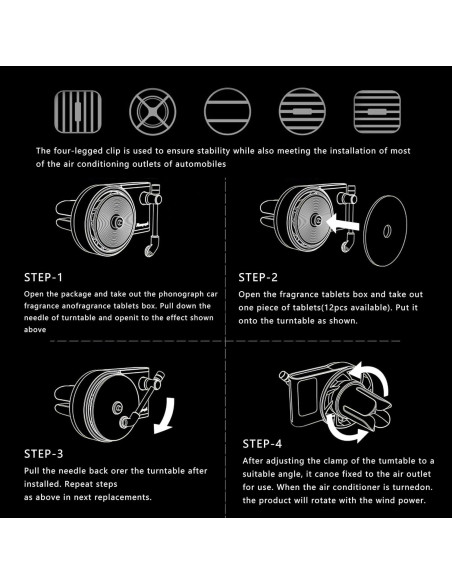 The four-legged clip is used to ensure stability while also meeting the installation of most of the air conditioning outlets of automobiles

STEP-1

Open the package and take out the phonograph car fragrance anofragrance tablets box. Pull down the needle of turntable and openit to the effect shown above

STEP-2

Open the fragrance tablets box and take out one piece of tablets(12pcs available). Put it onto the turntable as shown.

STEP-3

Pull the needle back orer the turntable after installed. Repeat steps as above in next replacements.

STEP-4

After adjusting the clamp of the tumtable to a suitable angle, it canoe fixed to the air outlet for use. When the air conditioner is turnedon. the product will rotate with the wind power.