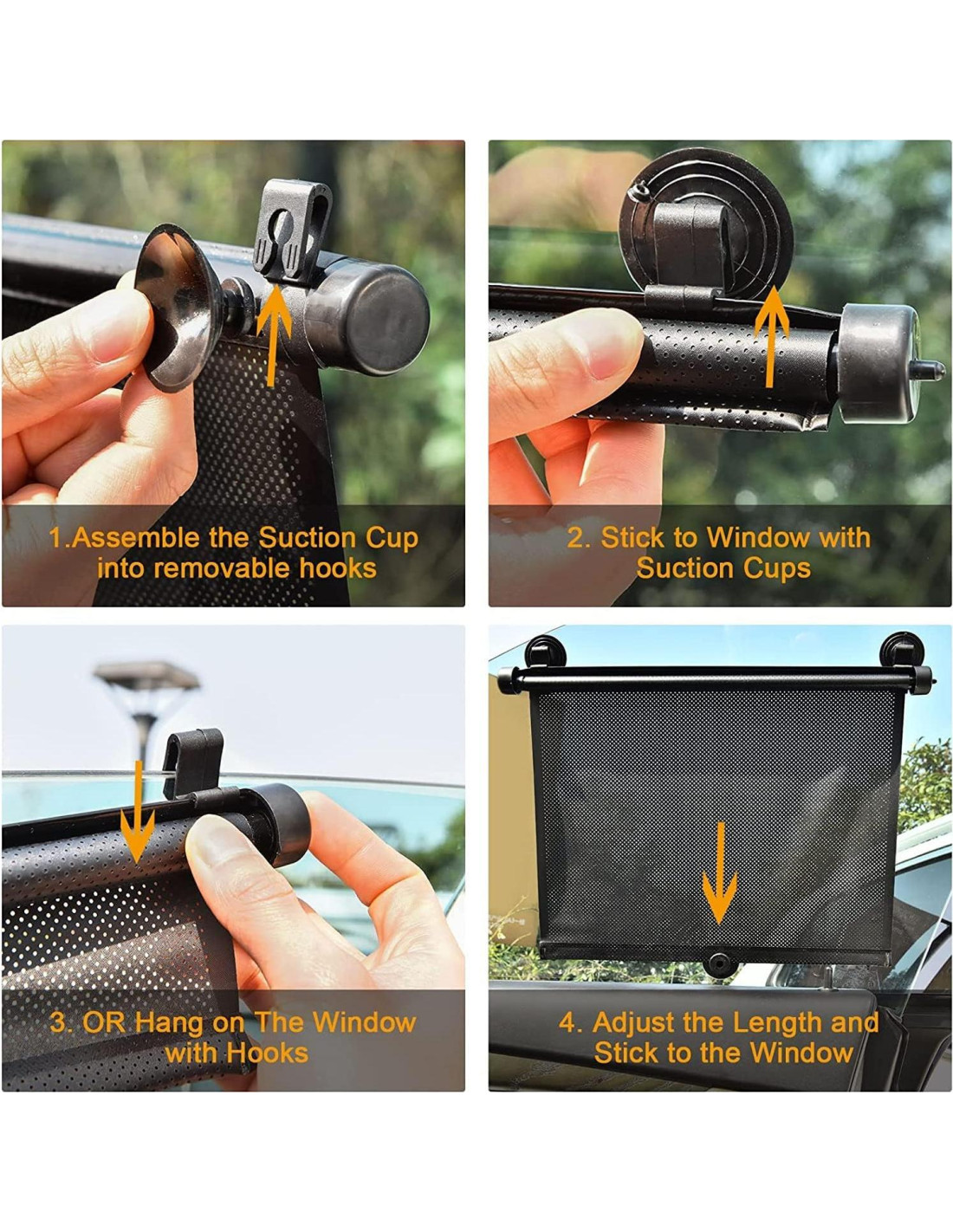 1.Assemble the Suction Cup into removable hooks

2. Stick to Window with Suction Cups

3. OR Hang on The Window with Hooks

4. Adjust the Length and Stick to the Window