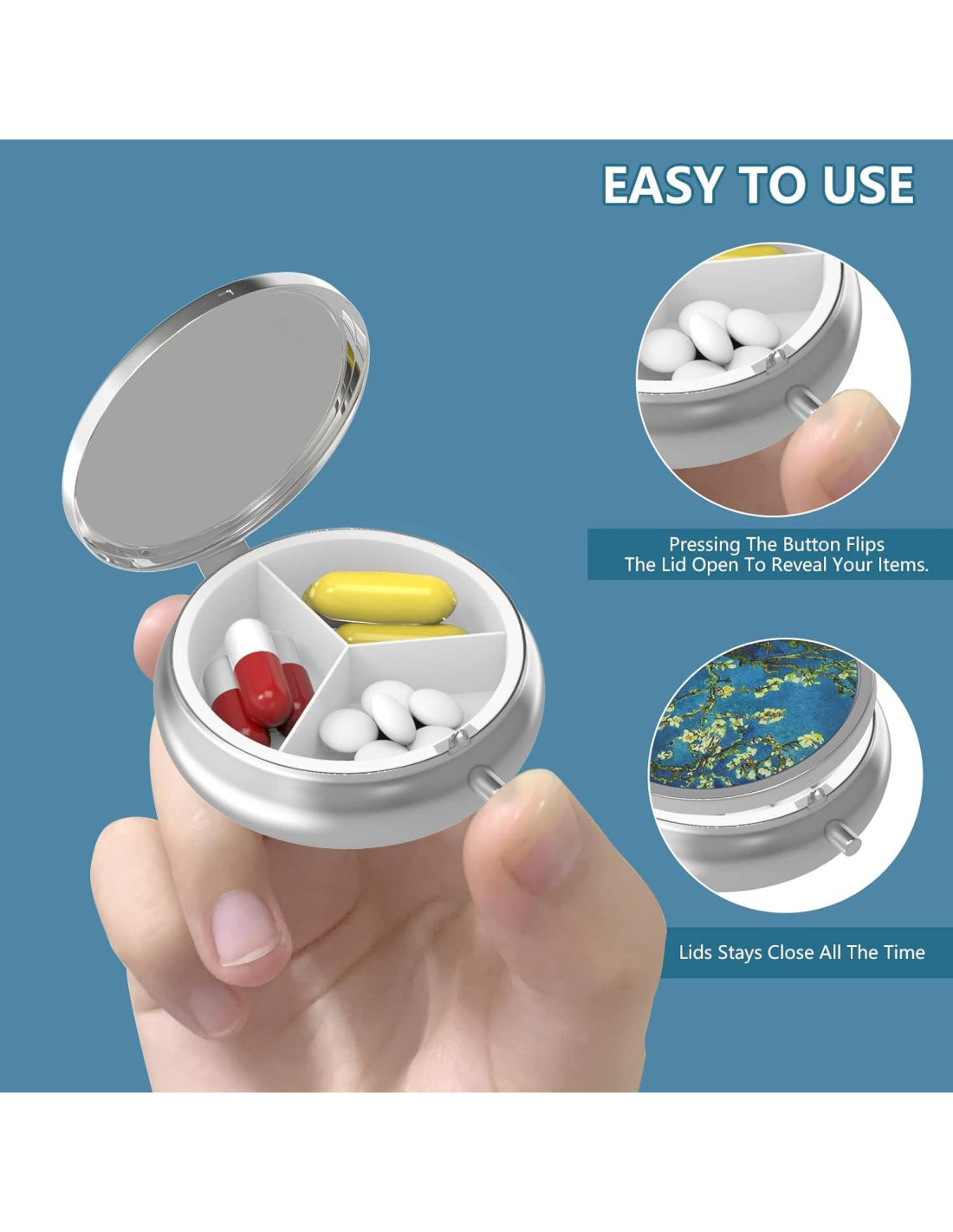 EASY TO USE

Pressing The Button Flips The Lid Open To Reveal Your Items.

Lids Stays Close All The Time