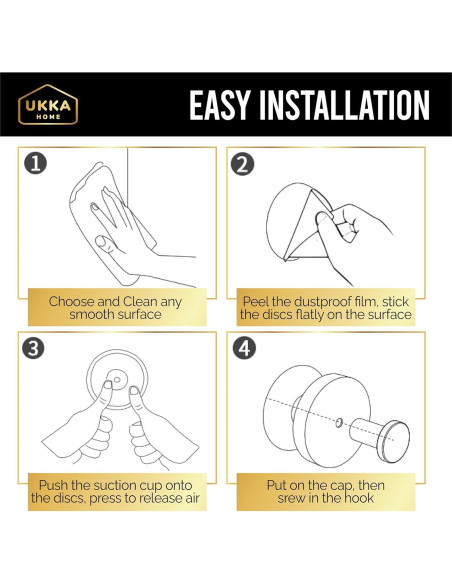 UKKA HOME

EASY INSTALLATION

1

Choose and Clean any smooth surface

2

Peel the dustproof film, stick the discs flatly on the surface

3

Push the suction cup onto the discs, press to release air

4

Put on the cap, then srew in the hook