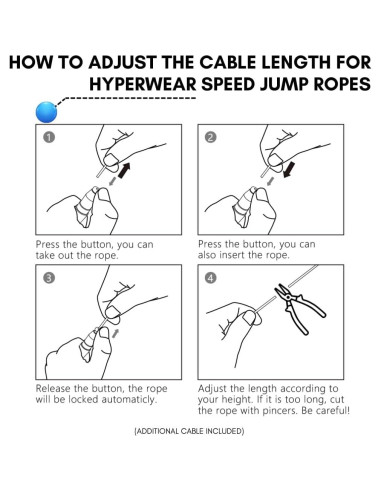 HOW TO ADJUST THE CABLE LENGTH FOR HYPERWEAR SPEED JUMP ROPES

1

Press the button, you can take out the rope.

2

Press the button, you can also insert the rope.

3

Release the button, the rope will be locked automaticly.

4

Adjust the length according to your height. If it is too long, cut the rope with pincers. Be careful!

(ADDITIONAL CABLE INCLUDED)