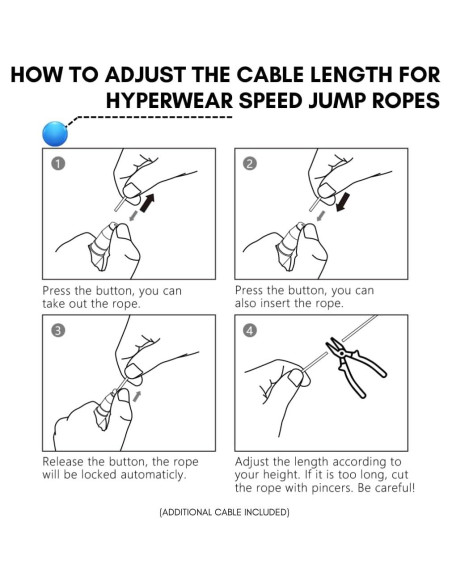 HOW TO ADJUST THE CABLE LENGTH FOR HYPERWEAR SPEED JUMP ROPES

1

Press the button, you can take out the rope.

2

Press the button, you can also insert the rope.

3

Release the button, the rope will be locked automaticly.

4

Adjust the length according to your height. If it is too long, cut the rope with pincers. Be careful!

(ADDITIONAL CABLE INCLUDED)