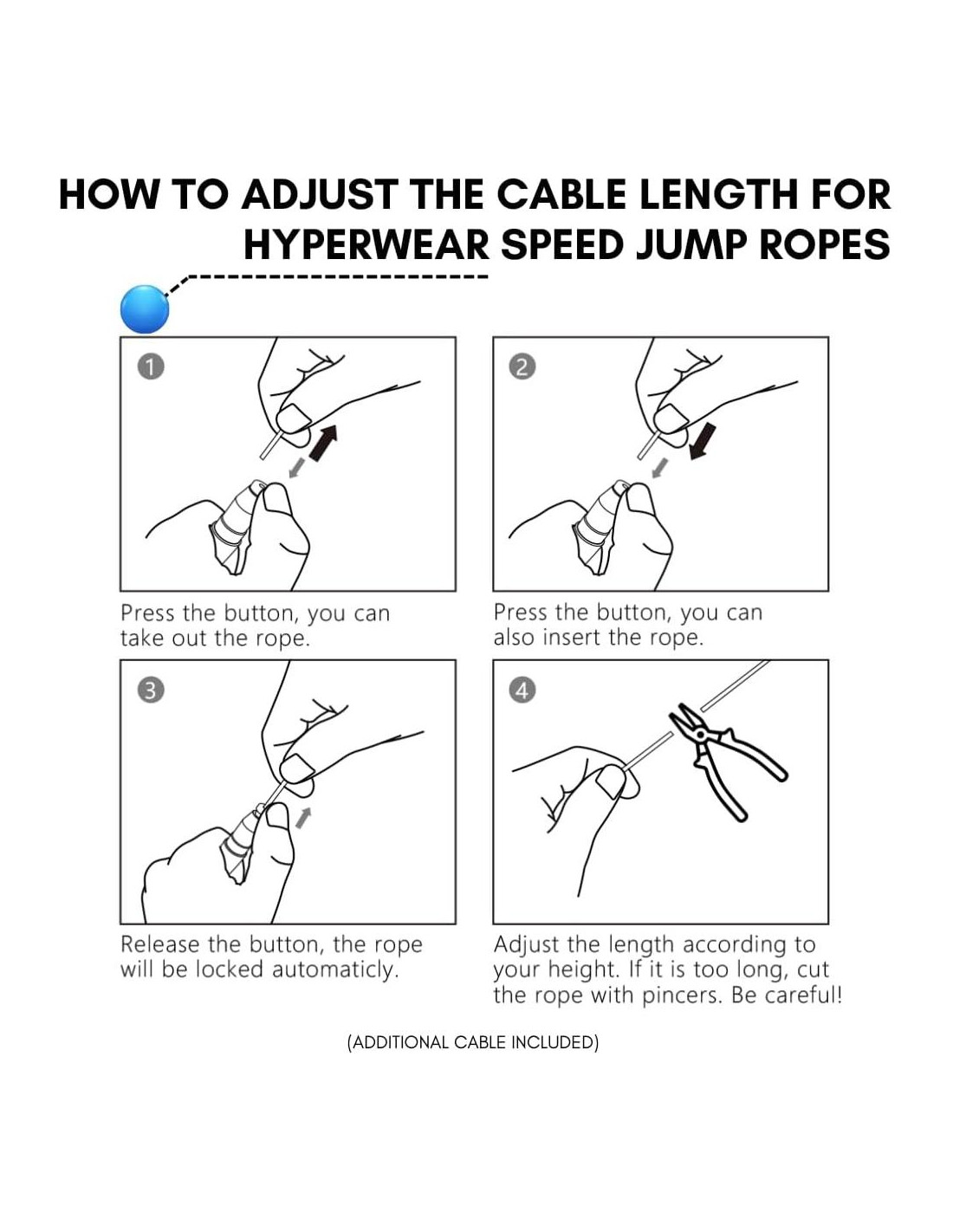 HOW TO ADJUST THE CABLE LENGTH FOR HYPERWEAR SPEED JUMP ROPES

1

Press the button, you can take out the rope.

2

Press the button, you can also insert the rope.

3

Release the button, the rope will be locked automaticly.

4

Adjust the length according to your height. If it is too long, cut the rope with pincers. Be careful!

(ADDITIONAL CABLE INCLUDED)