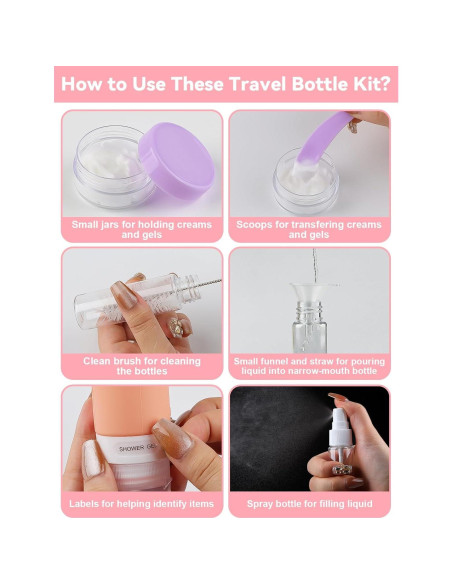 How to Use These Travel Bottle Kit?

Small jars for holding creams and gels

Scoops for transfering creams and gels

Clean brush for cleaning the bottles

Small funnel and straw for pouring liquid into narrow-mouth bottle

SHOWER GEL

Labels for helping identify items

Spray bottle for filling liquid