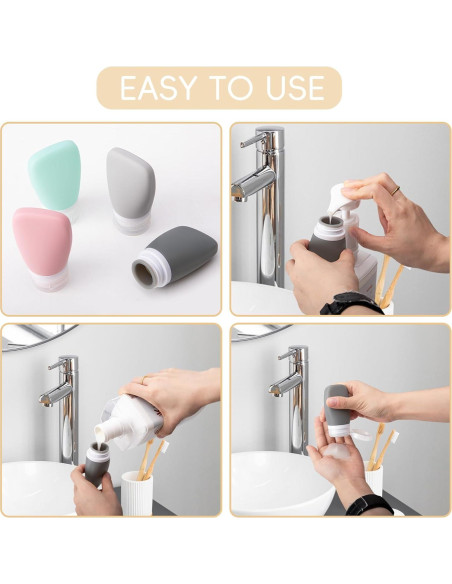 EASY TO USE