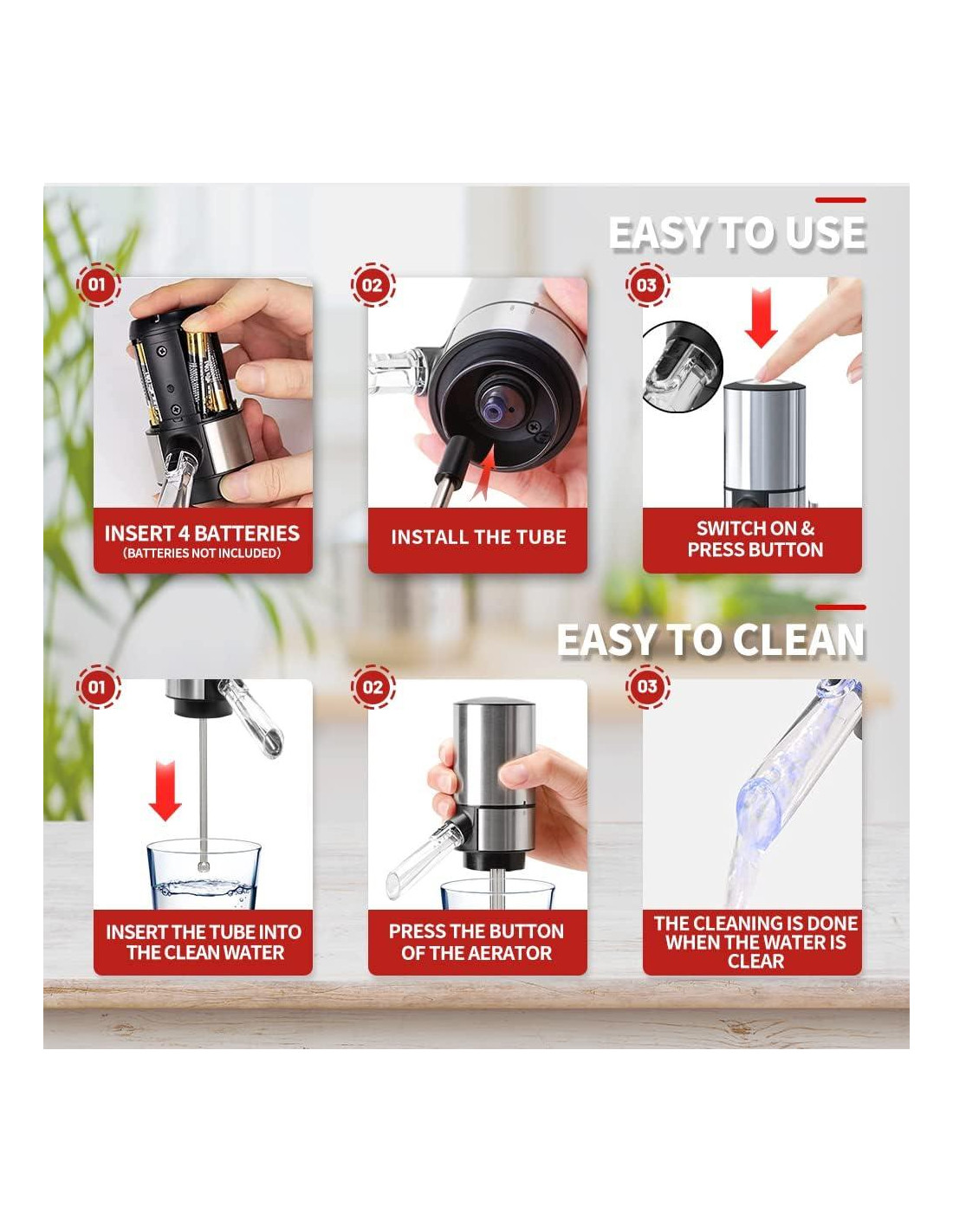 EASY TO USE

01
INSERT 4 BATTERIES
(BATTERIES NOT INCLUDED)

02
INSTALL THE TUBE

03
SWITCH ON & PRESS BUTTON

EASY TO CLEAN

01
INSERT THE TUBE INTO THE CLEAN WATER

02
PRESS THE BUTTON OF THE AERATOR

03
THE CLEANING IS DONE WHEN THE WATER IS CLEAR