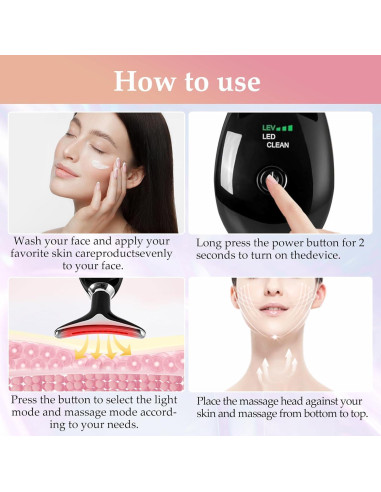 How to use

LEV
LED
CLEAN

Wash your face and apply your favorite skin careproductsevenly to your face.

Long press the power button for 2 seconds to turn on thedevice.

Press the button to select the light mode and massage mode according to your needs.

Place the massage head against your skin and massage from bottom to top.