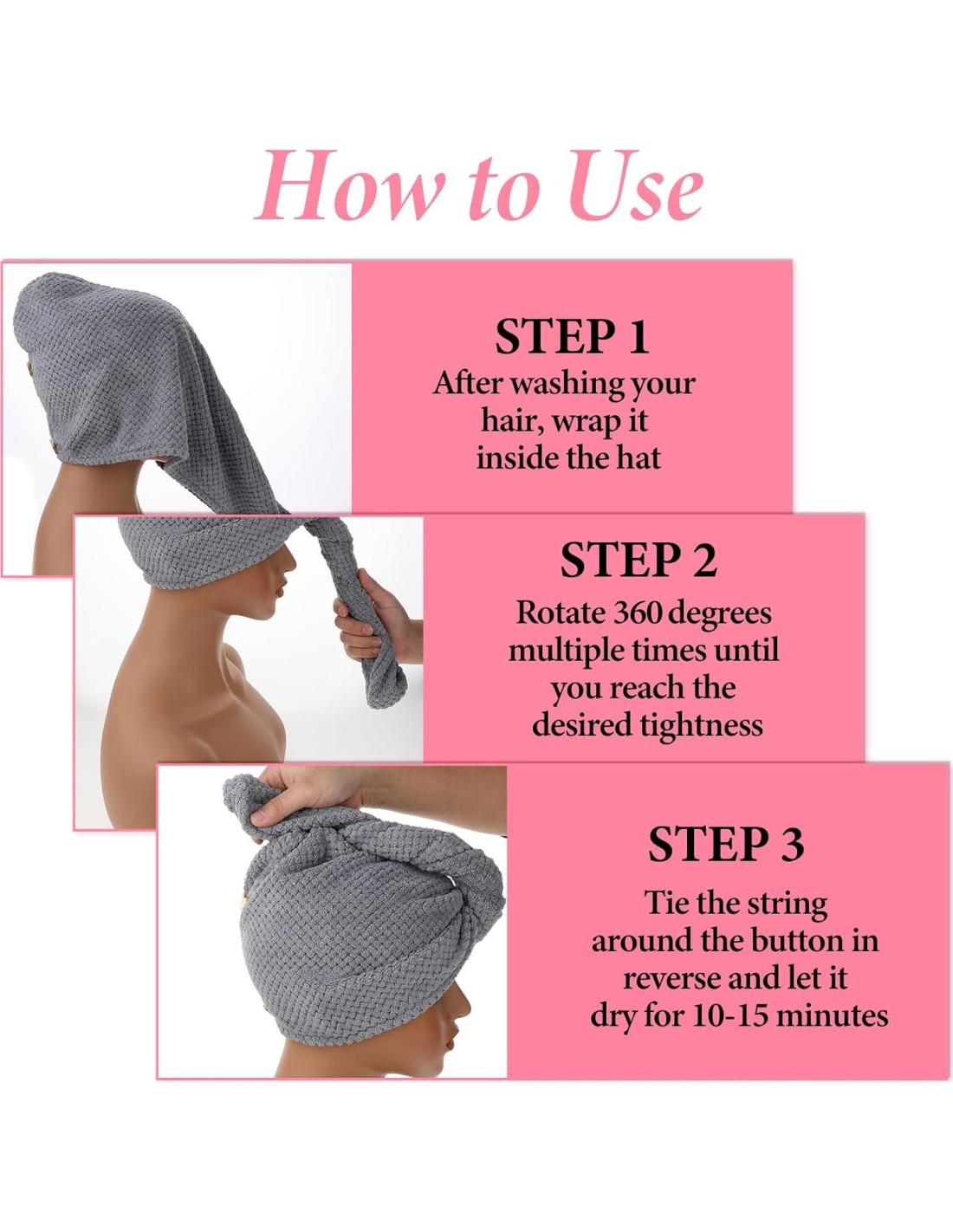 How to Use

STEP 1
After washing your hair, wrap it inside the hat

STEP 2
Rotate 360 degrees multiple times until you reach the desired tightness

STEP 3
Tie the string around the button in reverse and let it dry for 10-15 minutes