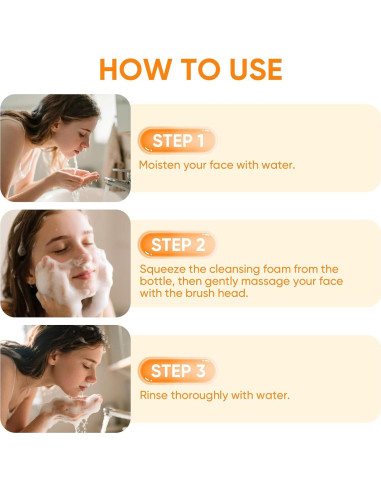 HOW TO USE

STEP 1

Moisten your face with water.

STEP 2

Squeeze the cleansing foam from the bottle, then gently massage your face with the brush head.

STEP 3

Rinse thoroughly with water.