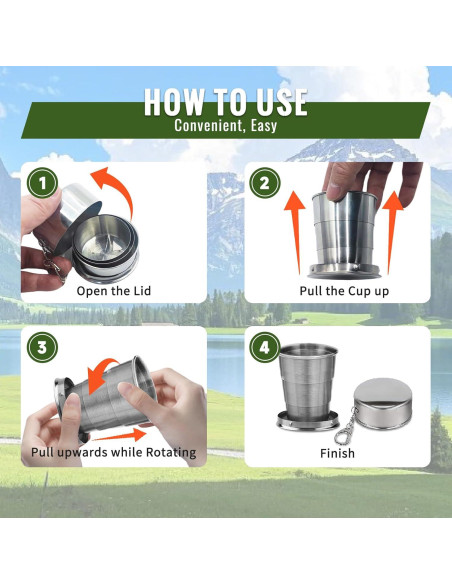 HOW TO USE
Convenient, Easy

1
Open the Lid

2
Pull the Cup up

3
Pull upwards while Rotating

4
Finish