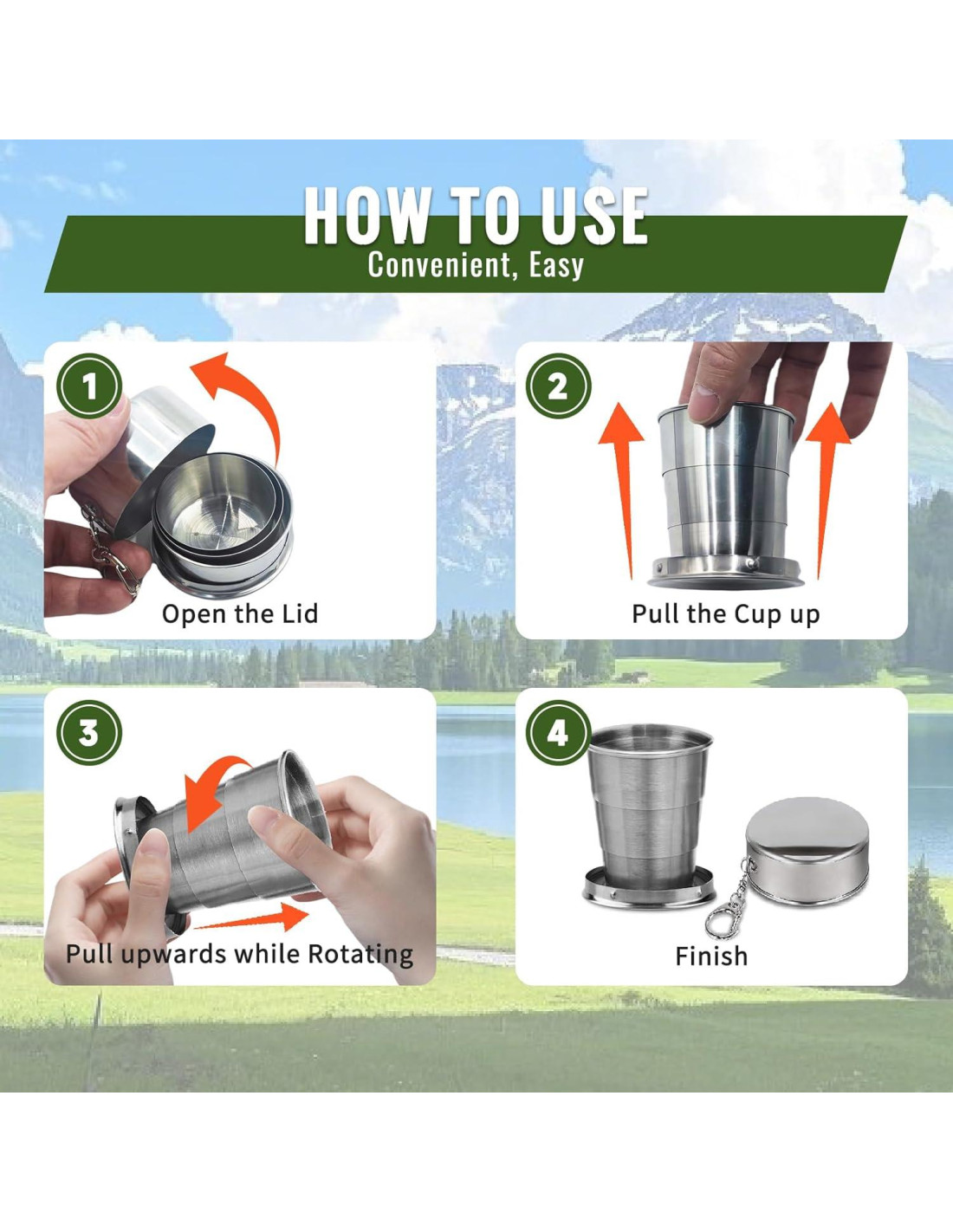 HOW TO USE
Convenient, Easy

1
Open the Lid

2
Pull the Cup up

3
Pull upwards while Rotating

4
Finish