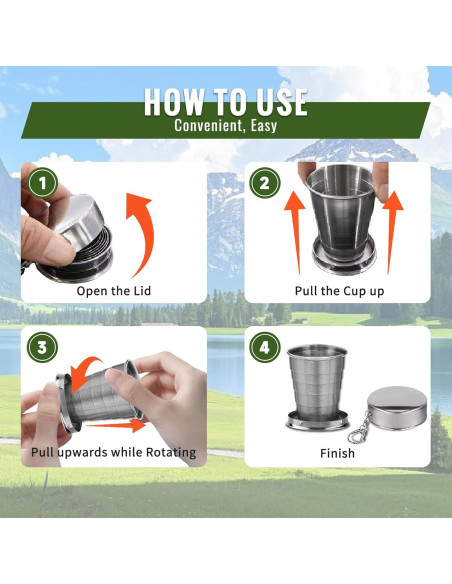 HOW TO USE
Convenient, Easy

1
Open the Lid

2
Pull the Cup up

3
Pull upwards while Rotating

4
Finish