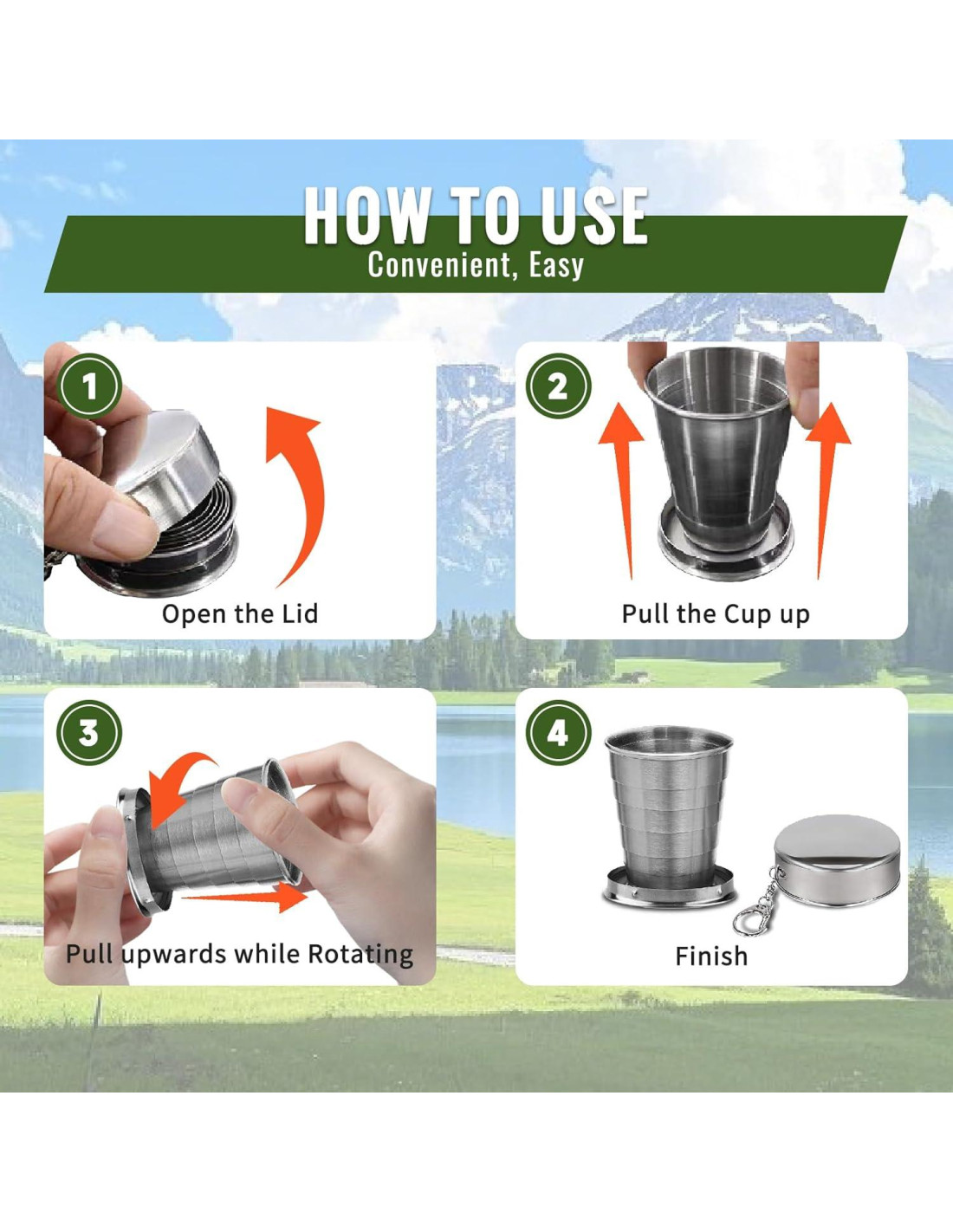 HOW TO USE
Convenient, Easy

1
Open the Lid

2
Pull the Cup up

3
Pull upwards while Rotating

4
Finish