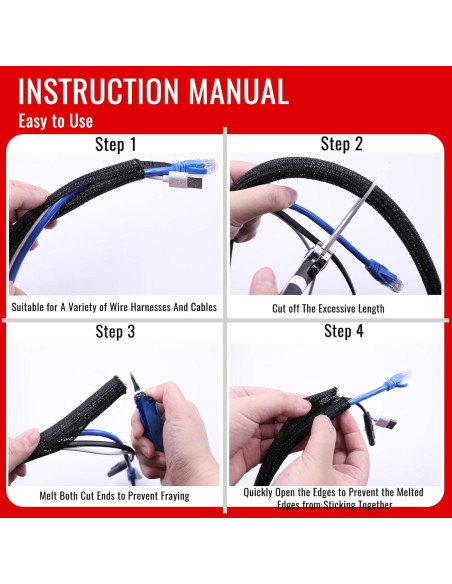 INSTRUCTION MANUAL
Easy to Use

Step 1
Suitable for A Variety of Wire Harnesses And Cables

Step 2
Cut off The Excessive Length

Step 3
Melt Both Cut Ends to Prevent Fraying

Step 4
Quickly Open the Edges to Prevent the Melted Edges from Sticking Together