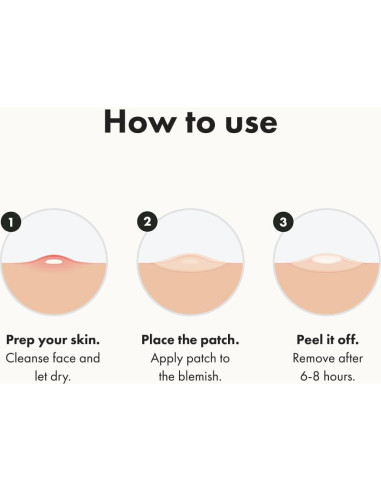 How to use

1

Prep your skin.
Cleanse face and let dry.

2

Place the patch.
Apply patch to the blemish.

3

Peel it off.
Remove after 6-8 hours.