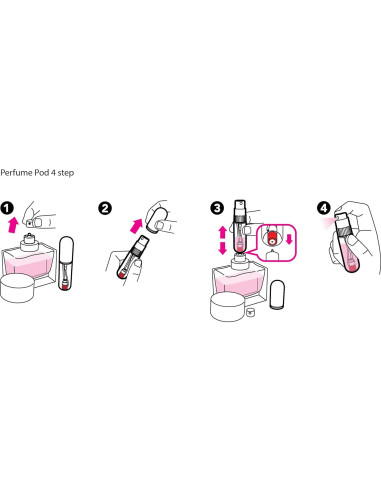 Perfume Pod 4 step

1

2

3

4