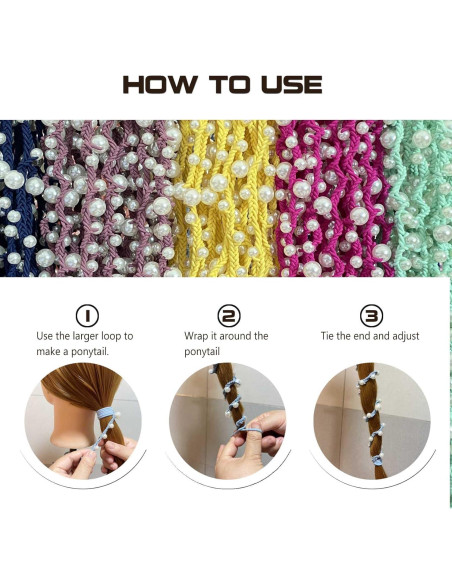 HOW TO USE

1
Use the larger loop to make a ponytail.

2
Wrap it around the ponytail

3
Tie the end and adjust