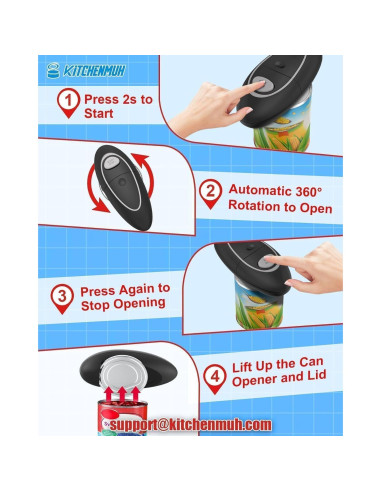 KITCHENMUH

1 Press 2s to Start

2 Automatic 360° Rotation to Open

3 Press Again to Stop Opening

4 Lift Up the Can Opener and Lid

support@kitchenmuh.com