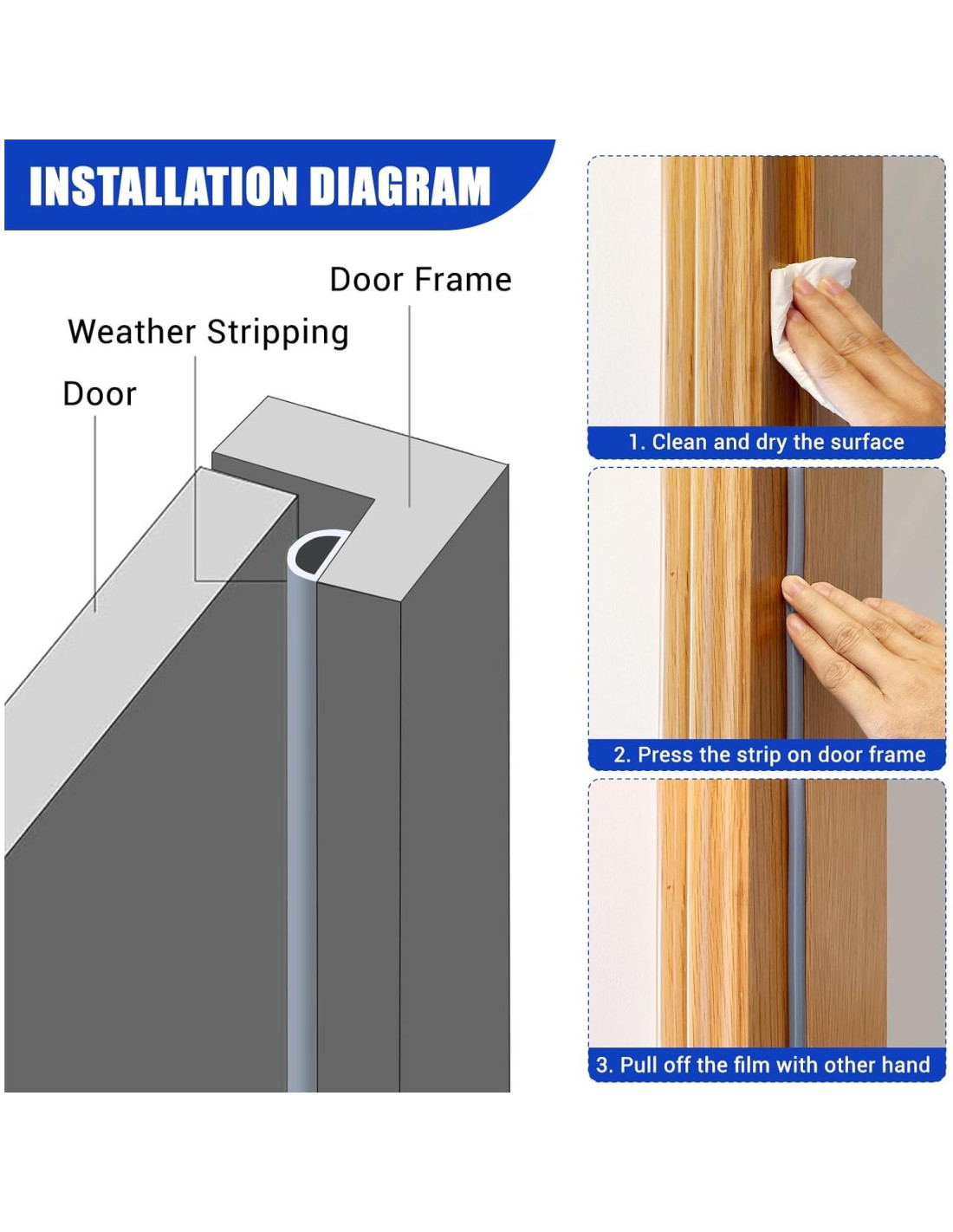 INSTALLATION DIAGRAM

Door Frame

Weather Stripping

Door

1. Clean and dry the surface

2. Press the strip on door frame

3. Pull off the film with other hand