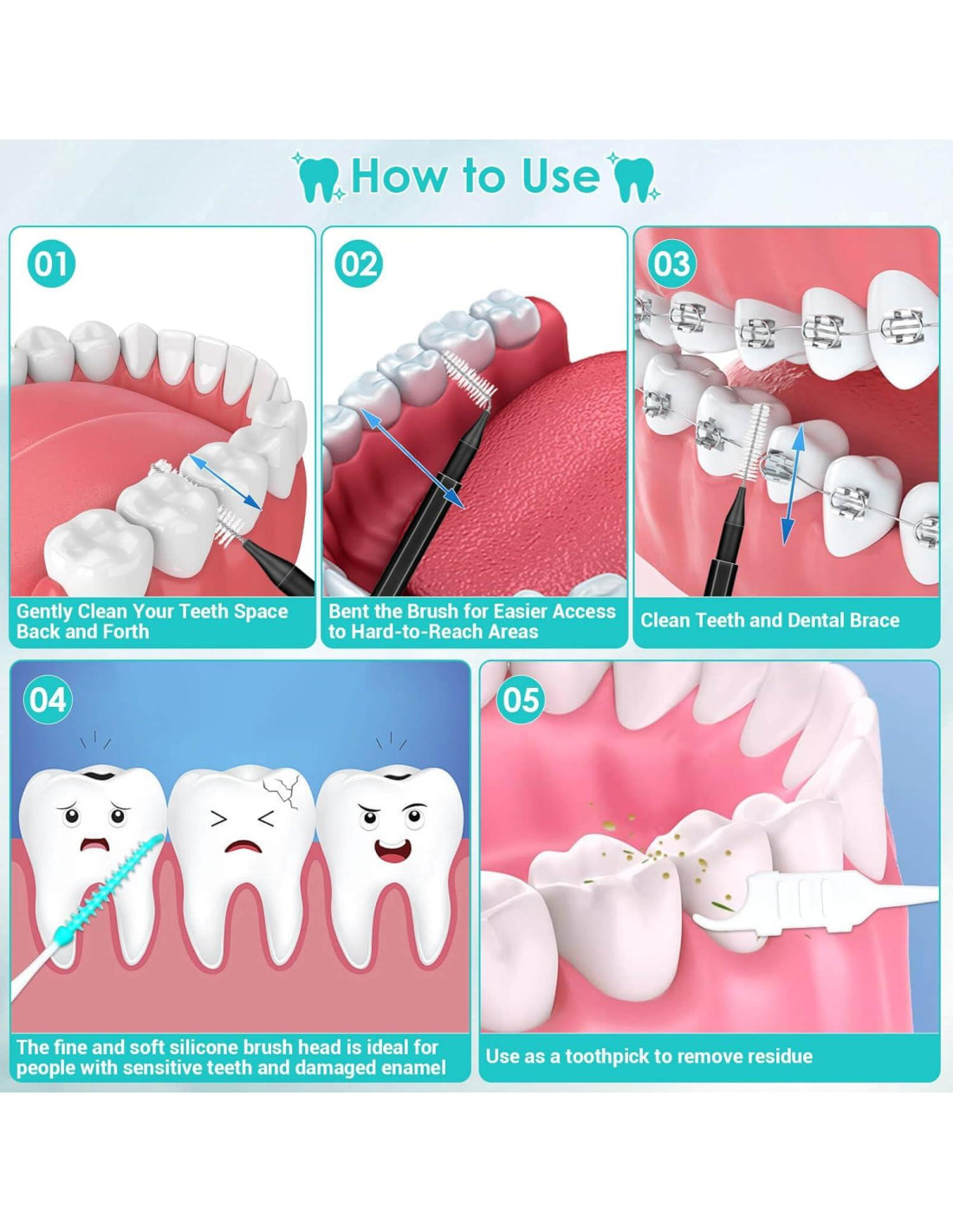 How to Use

01

Gently Clean Your Teeth Space Back and Forth

02

Bent the Brush for Easier Access to Hard-to-Reach Areas

03

Clean Teeth and Dental Brace

04

The fine and soft silicone brush head is ideal for people with sensitive teeth and damaged enamel

05

Use as a toothpick to remove residue