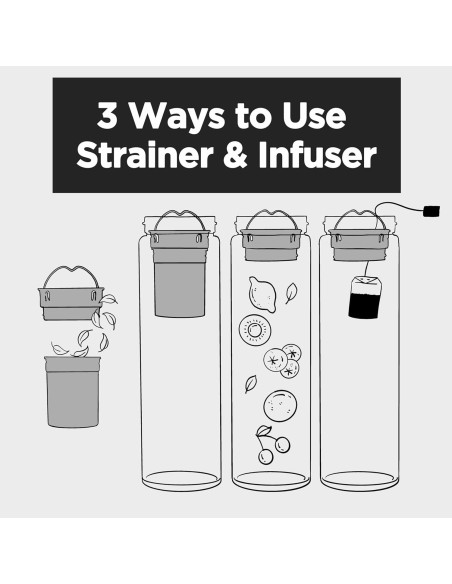 3 Ways to Use
Strainer & Infuser